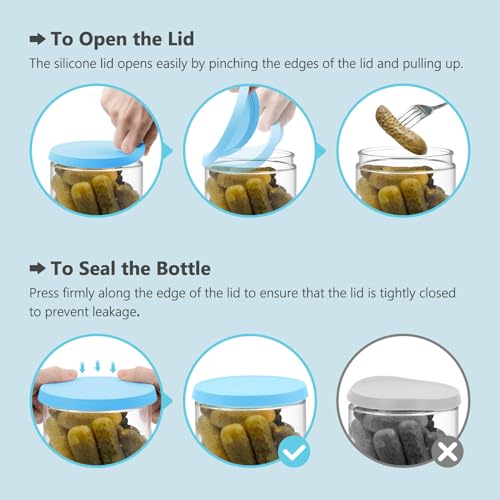 ➡ To Open the Lid

The silicone lid opens easily by pinching the edges of the lid and pulling up.

➡ To Seal the Bottle

Press firmly along the edge of the lid to ensure that the lid is tightly closed to prevent leakage.