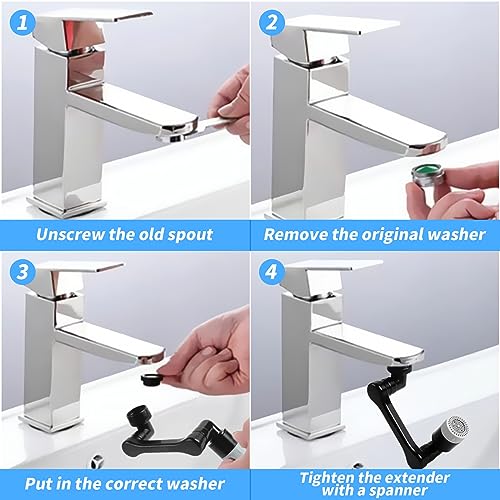 1

Unscrew the old spout

2

Remove the original washer

3

Put in the correct washer

4

Tighten the extender with a spanner