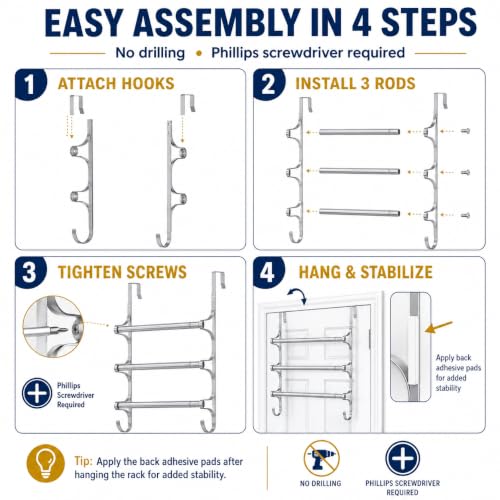 EASY ASSEMBLY IN 4 STEPS

No drilling • Phillips screwdriver required

1 ATTACH HOOKS

2 INSTALL 3 RODS

3 TIGHTEN SCREWS

Phillips Screwdriver Required

4 HANG & STABILIZE

Apply back adhesive pads for added stability

Tip: Apply the back adhesive pads after hanging the rack for added stability.

NO DRILLING

PHILLIPS SCREWDRIVER REQUIRED