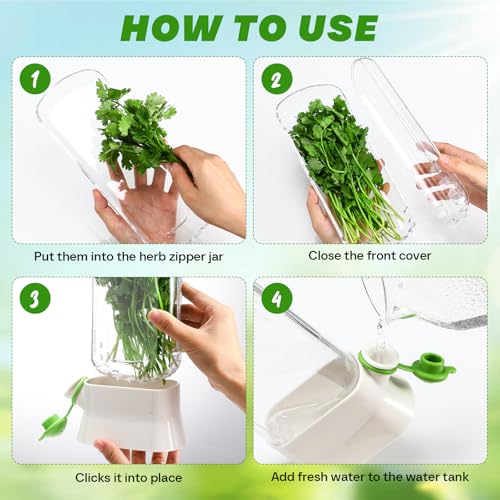 HOW TO USE

1

Put them into the herb zipper jar

2

Close the front cover

3

Clicks it into place

4

Add fresh water to the water tank