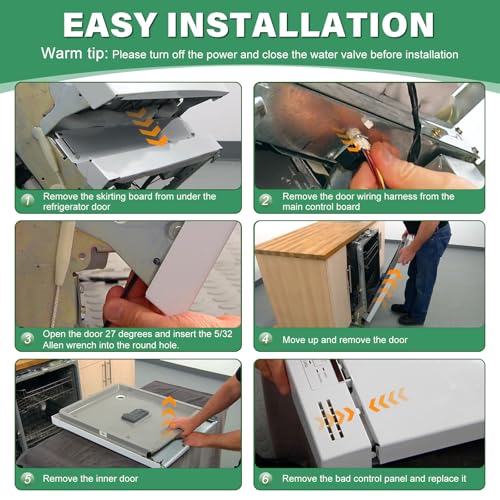 EASY INSTALLATION

Warm tip: Please turn off the power and close the water valve before installation

1 Remove the skirting board from under the refrigerator door

2 Remove the door wiring harness from the main control board

3 Open the door 27 degrees and insert the 5/32 Allen wrench into the round hole.

4 Move up and remove the door

5 Remove the inner door

6 Remove the bad control panel and replace it