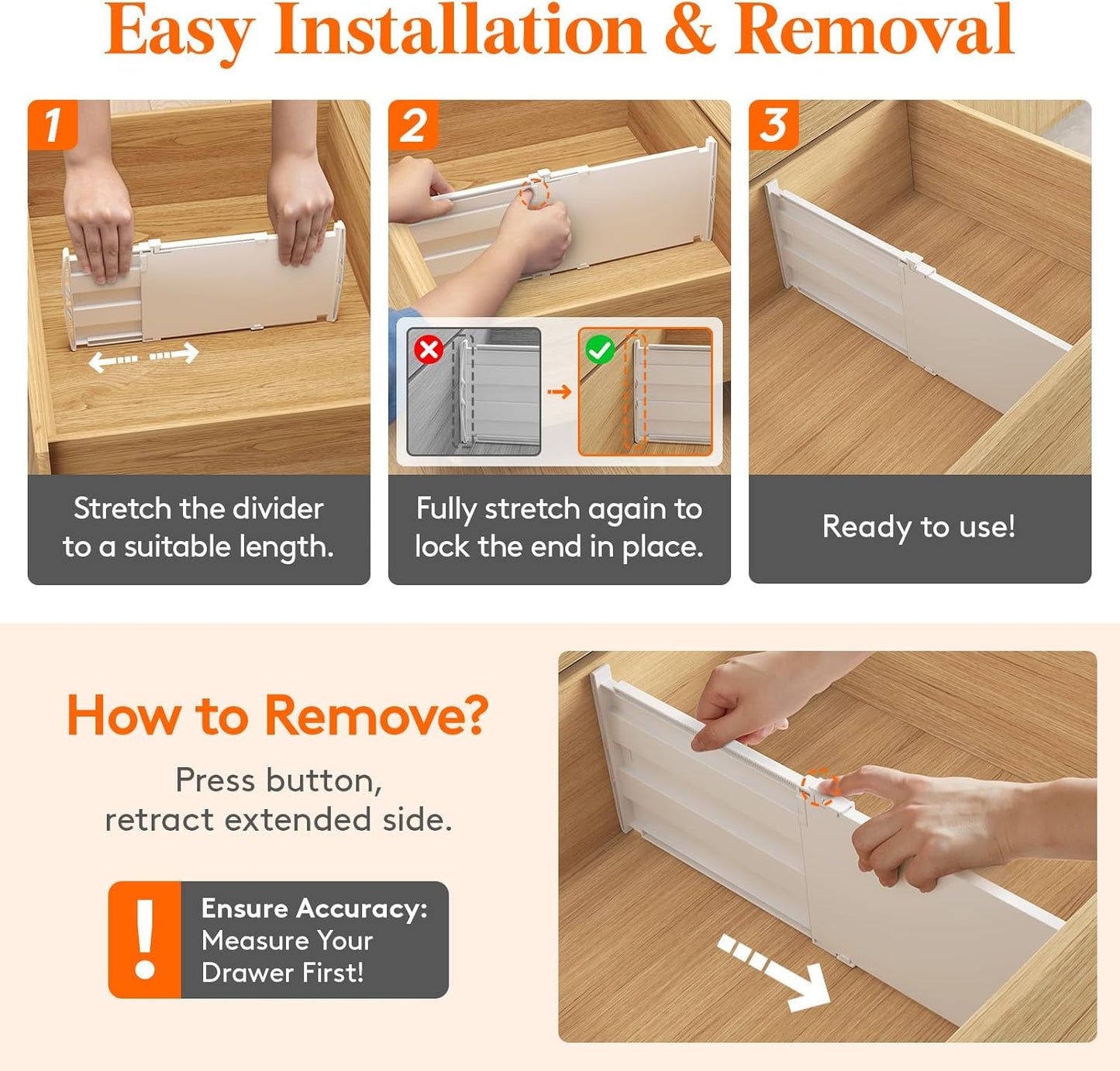 Easy Installation & Removal

1

Stretch the divider to a suitable length.

2

Fully stretch again to lock the end in place.

3

Ready to use!

How to Remove?

Press button, retract extended side.

!

Ensure Accuracy: Measure Your Drawer First!