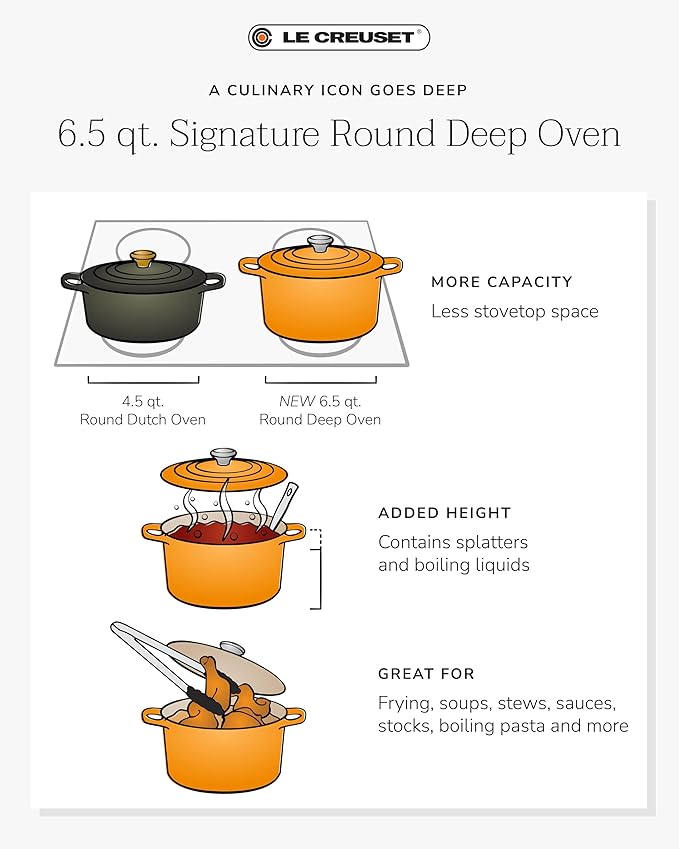 LE CREUSET®

A CULINARY ICON GOES DEEP

6.5 qt. Signature Round Deep Oven

4.5 qt.
Round Dutch Oven

NEW 6.5 qt.
Round Deep Oven

MORE CAPACITY

Less stovetop space

ADDED HEIGHT

Contains splatters and boiling liquids

GREAT FOR

Frying, soups, stews, sauces, stocks, boiling pasta and more