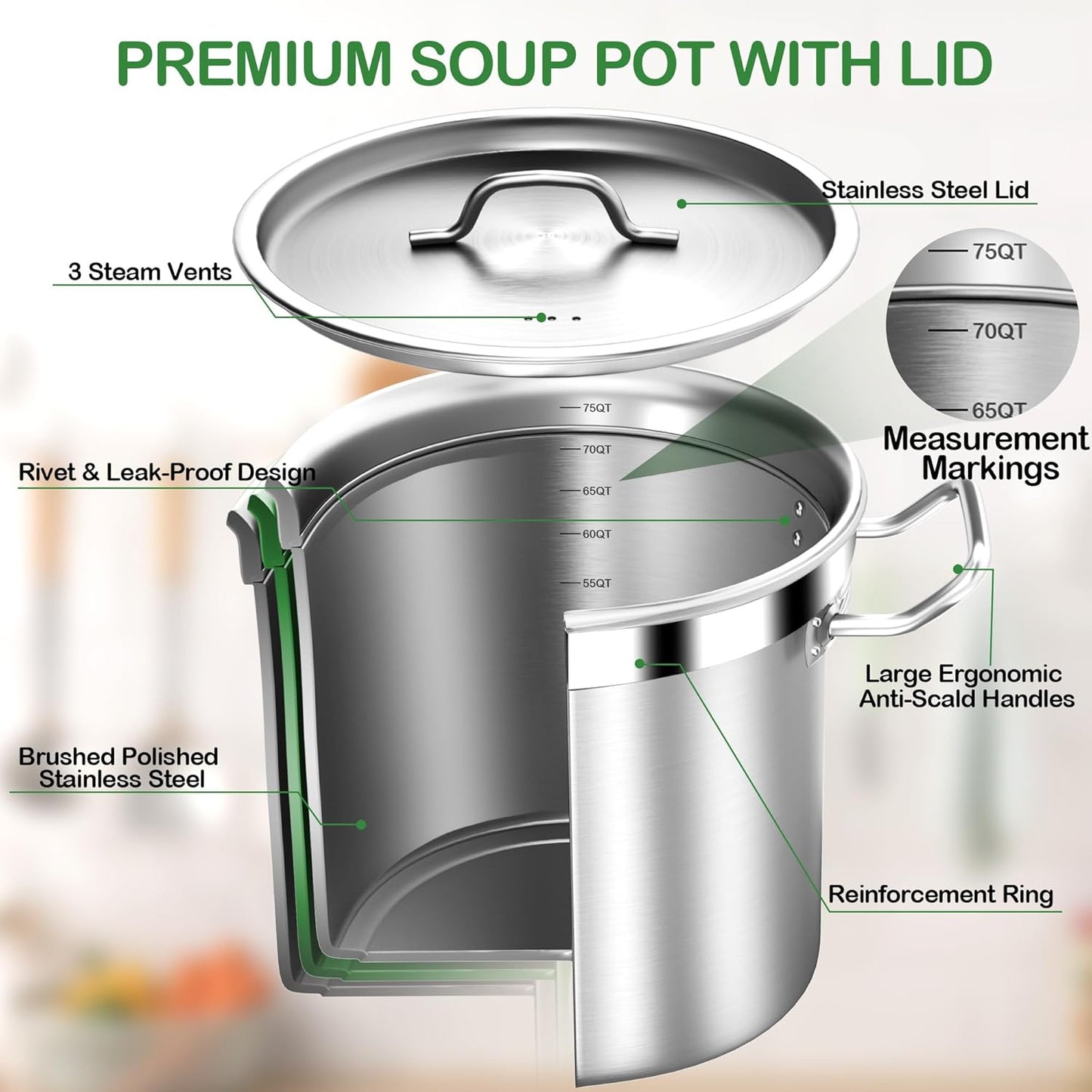 PREMIUM SOUP POT WITH LID

Stainless Steel Lid

3 Steam Vents

75QT
70QT
65QT

Measurement Markings

75QT
70QT
65QT
60QT
55QT

Rivet & Leak-Proof Design

Large Ergonomic Anti-Scald Handles

Brushed Polished Stainless Steel

Reinforcement Ring