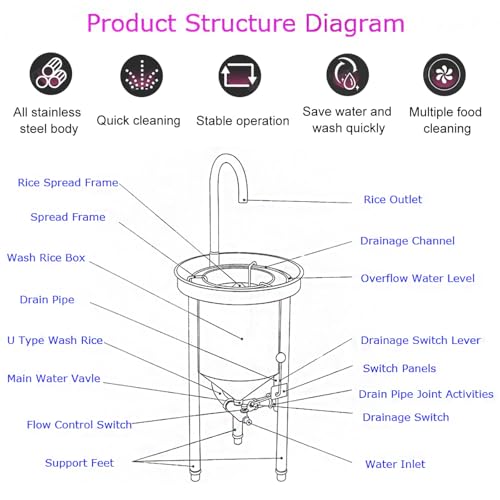 Product Structure Diagram

All stainless steel body

Quick cleaning

Stable operation

Save water and wash quickly

Multiple food cleaning

Rice Spread Frame

Spread Frame

Wash Rice Box

Drain Pipe

U Type Wash Rice

Main Water Vavle

Flow Control Switch

Support Feet

Rice Outlet

Drainage Channel

Overflow Water Level

Drainage Switch Lever

Switch Panels

Drain Pipe Joint Activities

Drainage Switch

Water Inlet