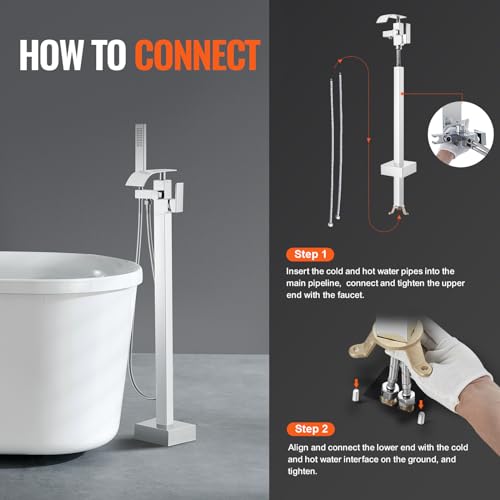 HOW TO CONNECT

Step 1

Insert the cold and hot water pipes into the main pipeline, connect and tighten the upper end with the faucet.

Step 2

Align and connect the lower end with the cold and hot water interface on the ground, and tighten.