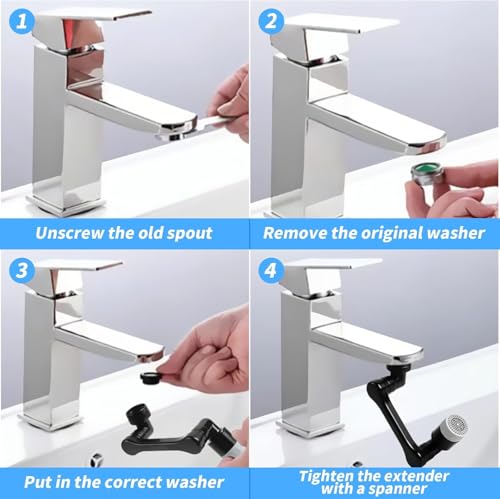 1

Unscrew the old spout

2

Remove the original washer

3

Put in the correct washer

4

Tighten the extender with a spanner