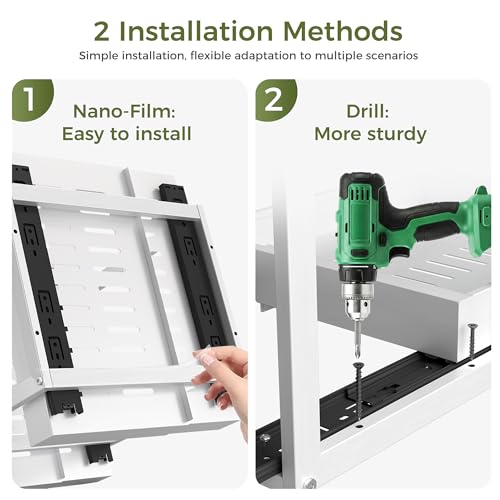 2 Installation Methods

Simple installation, flexible adaptation to multiple scenarios

1

Nano-Film:
Easy to install

2

Drill:
More sturdy