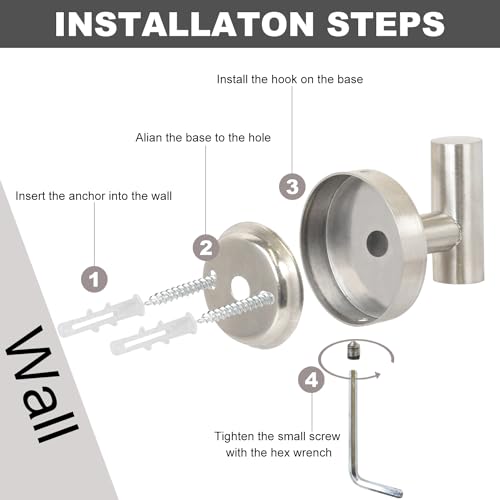 INSTALLATON STEPS

Install the hook on the base

Alian the base to the hole

3

Insert the anchor into the wall

2

1

Wall

4

Tighten the small screw with the hex wrench