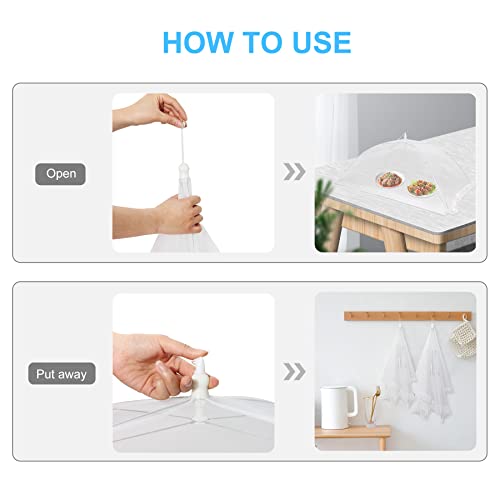 HOW TO USE

Open

Put away