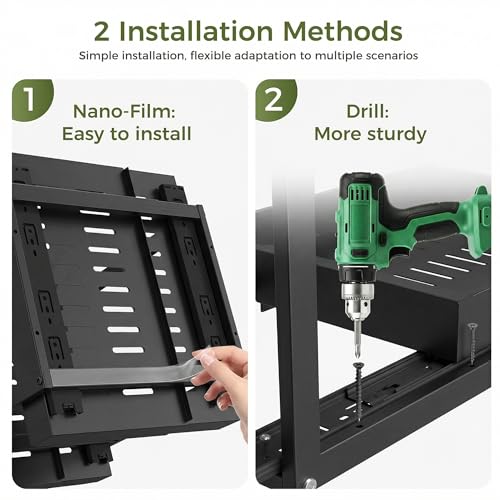 2 Installation Methods

Simple installation, flexible adaptation to multiple scenarios

1

Nano-Film:
Easy to install

2

Drill:
More sturdy