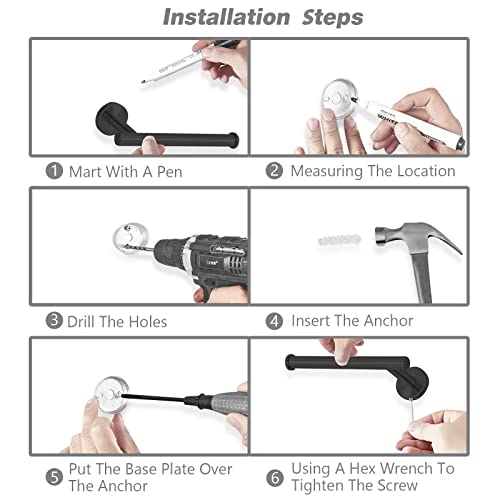 Installation Steps

1 Mart With A Pen

2 Measuring The Location

3 Drill The Holes

4 Insert The Anchor

5 Put The Base Plate Over The Anchor

6 Using A Hex Wrench To Tighten The Screw