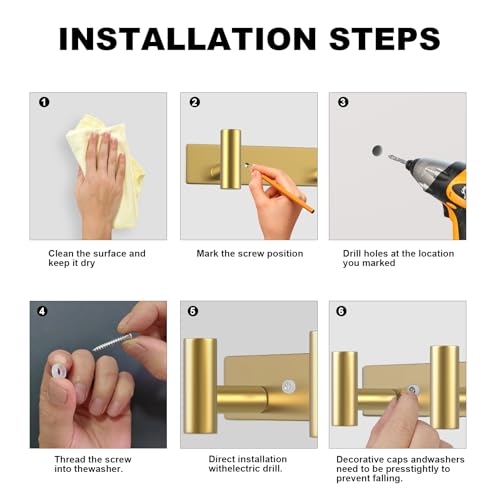 INSTALLATION STEPS

1

Clean the surface and keep it dry

2

Mark the screw position

3

Drill holes at the location you marked

4

Thread the screw into thewasher.

5

Direct installation withelectric drill.

6

Decorative caps andwashers need to be presstightly to prevent falling.