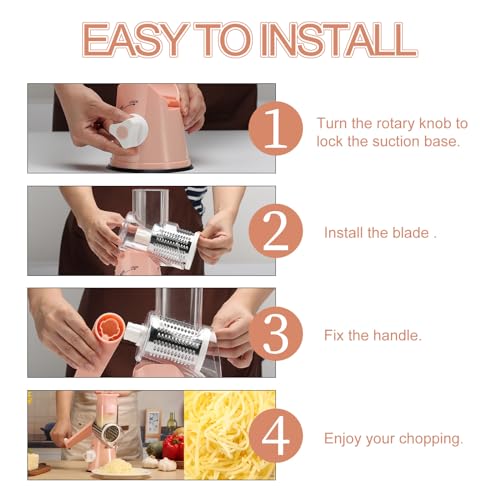 EASY TO INSTALL

1
Turn the rotary knob to lock the suction base.

2
Install the blade .

3
Fix the handle.

4
Enjoy your chopping.