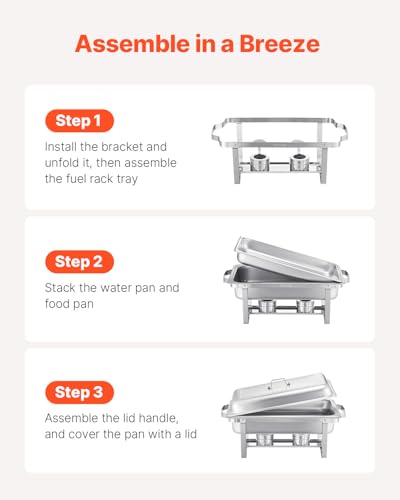 Assemble in a Breeze

Step 1

Install the bracket and unfold it, then assemble the fuel rack tray

Step 2

Stack the water pan and food pan

Step 3

Assemble the lid handle, and cover the pan with a lid