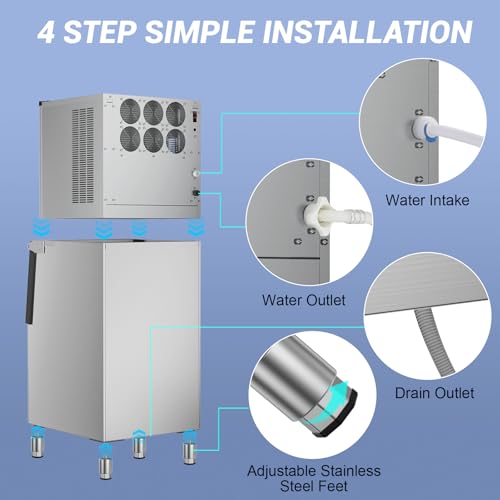 4 STEP SIMPLE INSTALLATION

Water Intake

Water Outlet

Drain Outlet

Adjustable Stainless Steel Feet