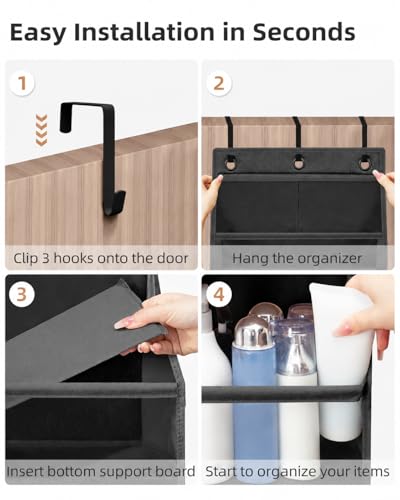 Easy Installation in Seconds

1

Clip 3 hooks onto the door

2

Hang the organizer

3

Insert bottom support board

4

Start to organize your items