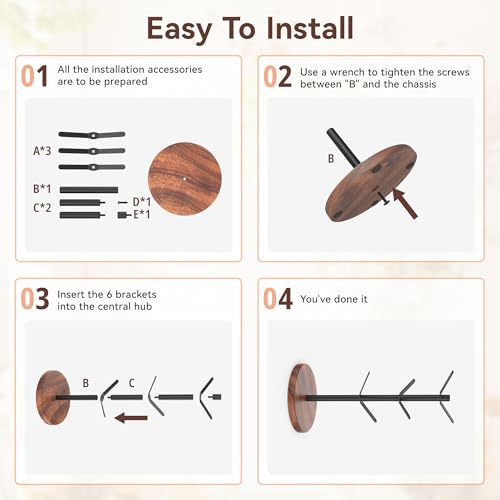 Easy To Install

01 All the installation accessories are to be prepared

A*3
B*1
C*2
D*1
E*1

02 Use a wrench to tighten the screws between "B" and the chassis

B

03 Insert the 6 brackets into the central hub

B
C

04 You've done it