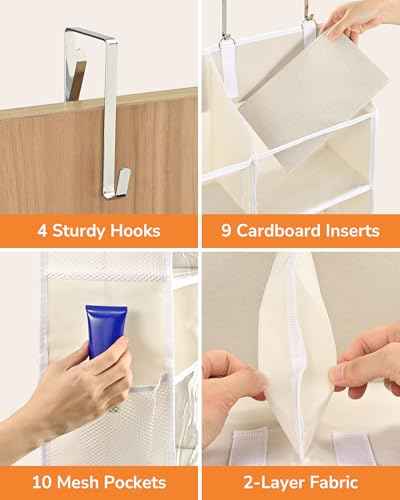 4 Sturdy Hooks

9 Cardboard Inserts

10 Mesh Pockets

2-Layer Fabric