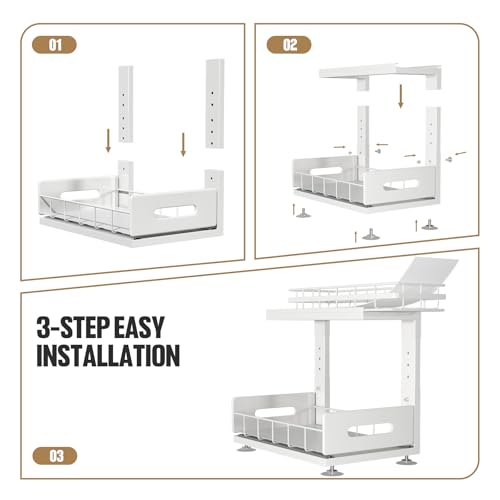 01

02

3-STEP EASY INSTALLATION

03