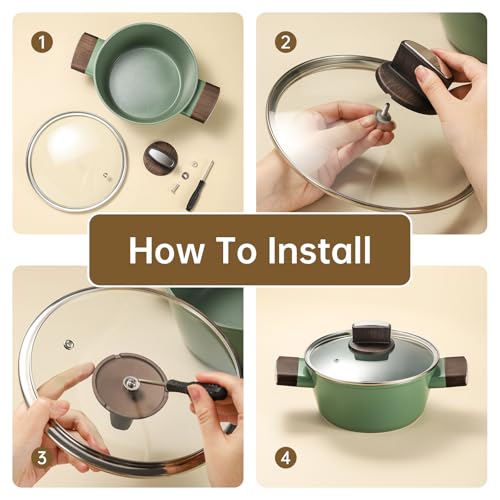 1

2

How To Install

3

4