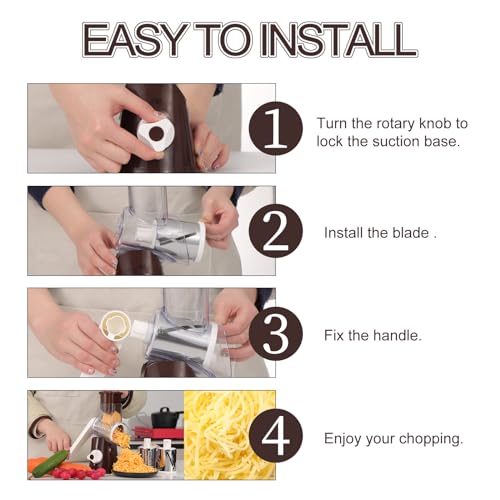 EASY TO INSTALL

1 Turn the rotary knob to lock the suction base.

2 Install the blade .

3 Fix the handle.

4 Enjoy your chopping.