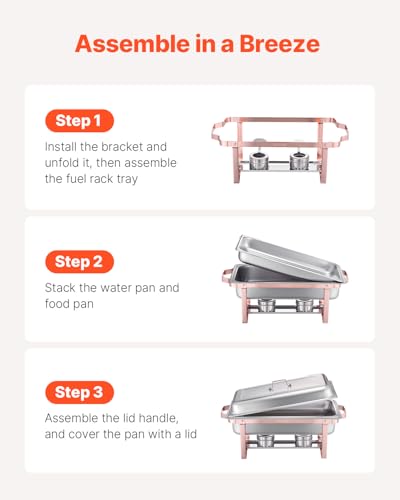 Assemble in a Breeze

Step 1

Install the bracket and unfold it, then assemble the fuel rack tray

Step 2

Stack the water pan and food pan

Step 3

Assemble the lid handle, and cover the pan with a lid