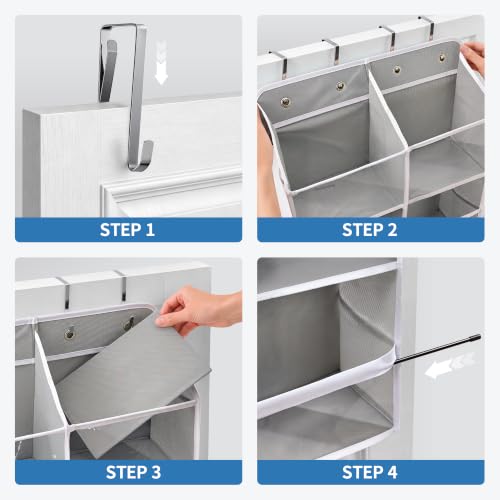 STEP 1

STEP 2

STEP 3

STEP 4