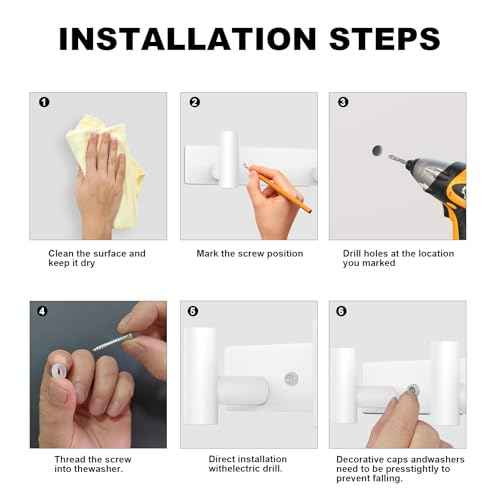 INSTALLATION STEPS

1

Clean the surface and keep it dry

2

Mark the screw position

3

Drill holes at the location you marked

4

Thread the screw into thewasher.

5

Direct installation withelectric drill.

6

Decorative caps andwashers need to be presstightly to prevent falling.