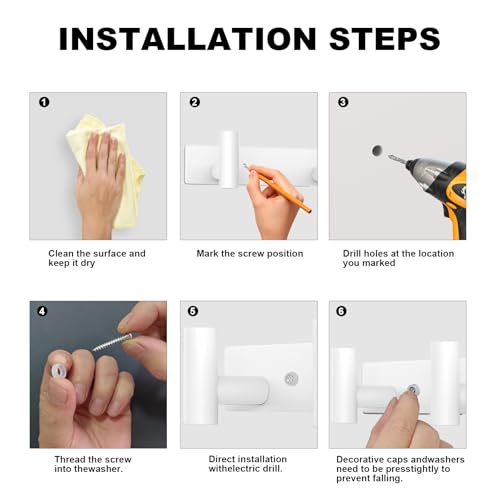 INSTALLATION STEPS

1

Clean the surface and keep it dry

2

Mark the screw position

3

Drill holes at the location you marked

4

Thread the screw into thewasher.

5

Direct installation withelectric drill.

6

Decorative caps andwashers need to be presstightly to prevent falling.