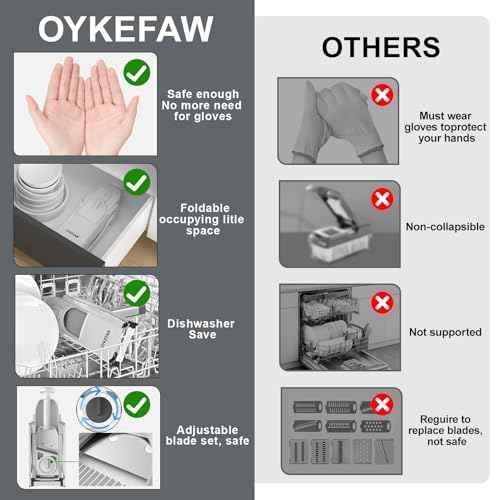 OYKEFAW

Safe enough No more need for gloves

Foldable occupying litle space

Dishwasher Save

Adjustable blade set, safe

OTHERS

Must wear gloves toprotect your hands

Non-collapsible

Not supported

Reguire to replace blades, not safe