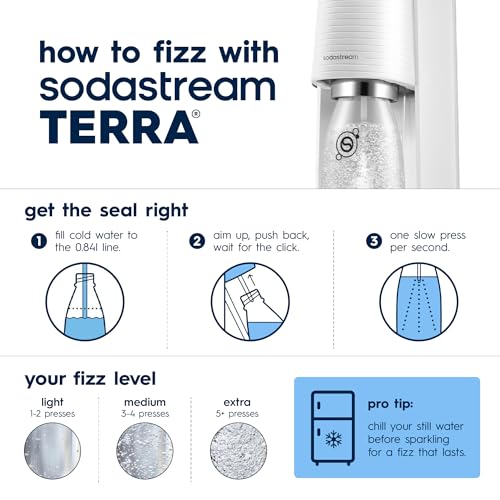 how to fizz with sodastream TERRA®

sodastream

get the seal right

1 fill cold water to the 0.84l line.

2 aim up, push back, wait for the click.

3 one slow press per second.

your fizz level

light
1-2 presses

medium
3-4 presses

extra
5+ presses

pro tip:
chill your still water before sparkling for a fizz that lasts.