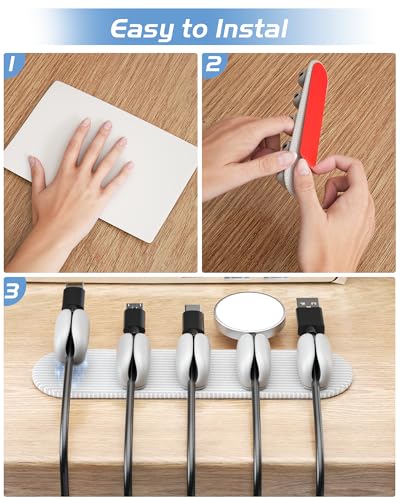 Easy to Instal

1

2

3