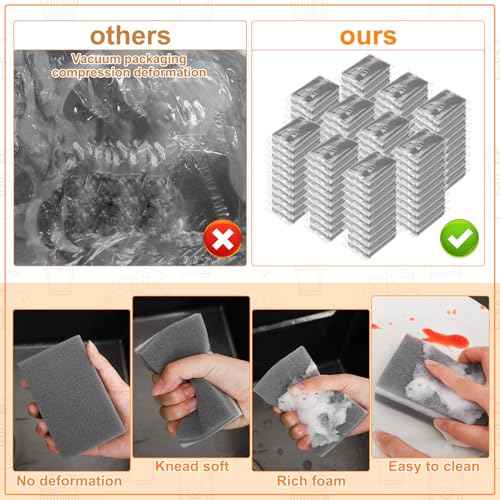 others

Vacuum packaging compression deformation

ours

No deformation

Knead soft

Rich foam

Easy to clean