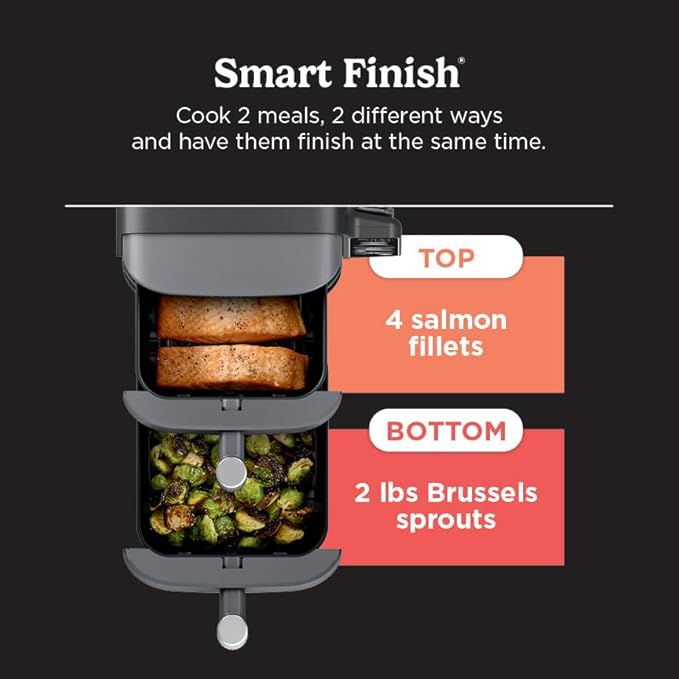 Smart Finish®

Cook 2 meals, 2 different ways and have them finish at the same time.

TOP

4 salmon fillets

BOTTOM

2 lbs Brussels sprouts