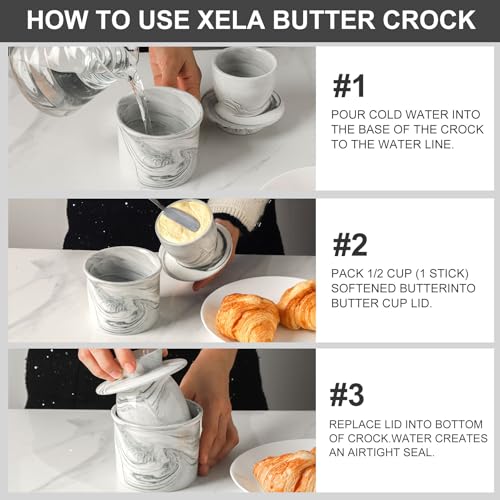 HOW TO USE XELA BUTTER CROCK

#1

POUR COLD WATER INTO THE BASE OF THE CROCK TO THE WATER LINE.

#2

PACK 1/2 CUP (1 STICK) SOFTENED BUTTERINTO BUTTER CUP LID.

#3

REPLACE LID INTO BOTTOM OF CROCK.WATER CREATES AN AIRTIGHT SEAL.