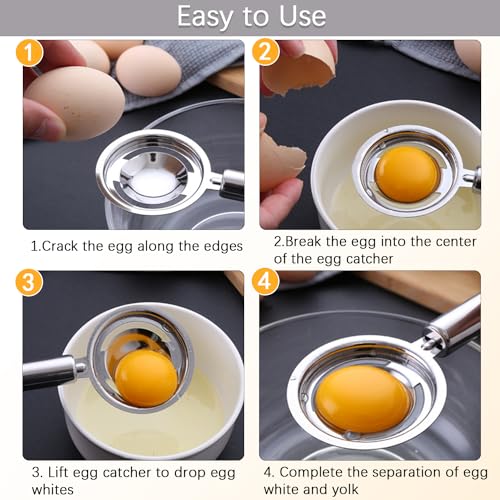 Easy to Use

1

1.Crack the egg along the edges

2

2.Break the egg into the center of the egg catcher

3

3. Lift egg catcher to drop egg whites

4

4. Complete the separation of egg white and yolk