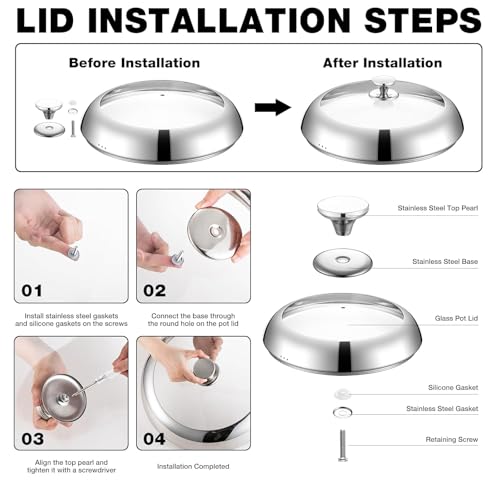 LID INSTALLATION STEPS

Before Installation

After Installation

01

Install stainless steel gaskets and silicone gaskets on the screws

02

Connect the base through the round hole on the pot lid

03

Align the top pearl and tighten it with a screwdriver

04

Installation Completed

Stainless Steel Top Pearl

Stainless Steel Base

Glass Pot Lid

Silicone Gasket

Stainless Steel Gasket

Retaining Screw