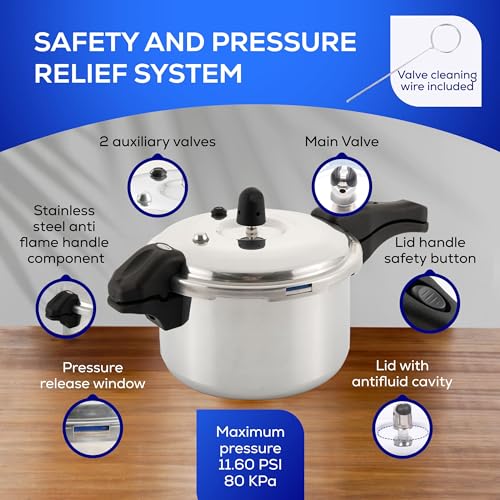 SAFETY AND PRESSURE RELIEF SYSTEM

Valve cleaning wire included

2 auxiliary valves

Main Valve

Stainless steel anti flame handle component

Lid handle safety button

Pressure release window

Lid with antifluid cavity

Maximum pressure 11.60 PSI 80 KPa