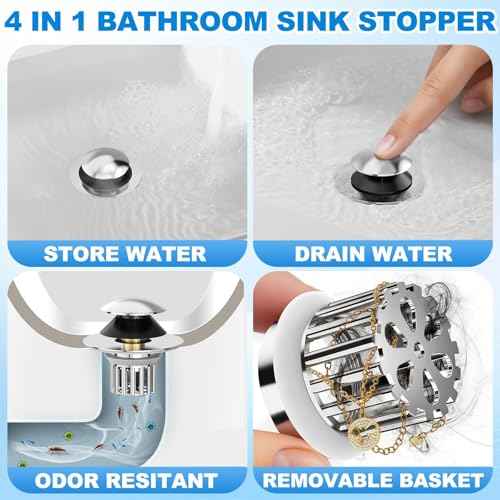 4 IN 1 BATHROOM SINK STOPPER

STORE WATER

DRAIN WATER

ODOR RESITANT

REMOVABLE BASKET