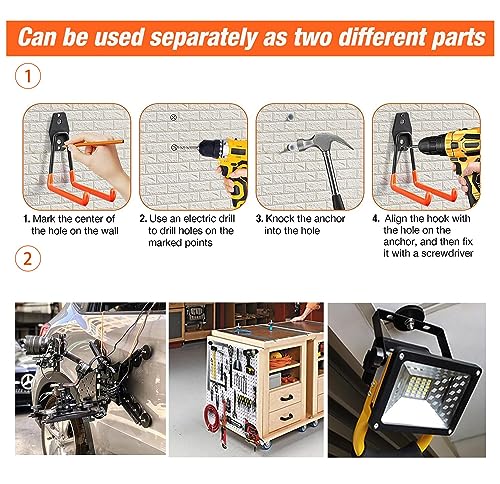 Can be used separately as two different parts

1

1. Mark the center of the hole on the wall

2. Use an electric drill to drill holes on the marked points

3. Knock the anchor into the hole

4. Align the hook with the hole on the anchor, and then fix it with a screwdriver

2