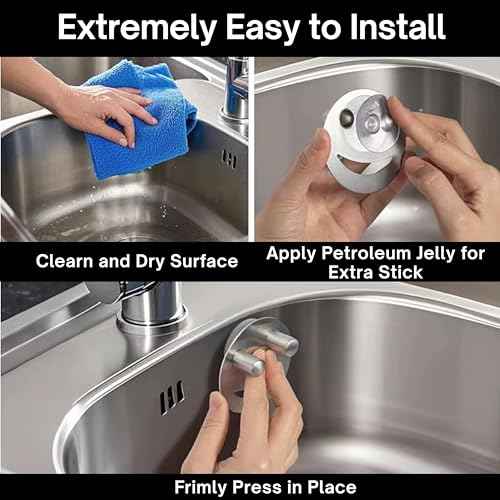 Extremely Easy to Install

Clearn and Dry Surface

Apply Petroleum Jelly for Extra Stick

Frimly Press in Place