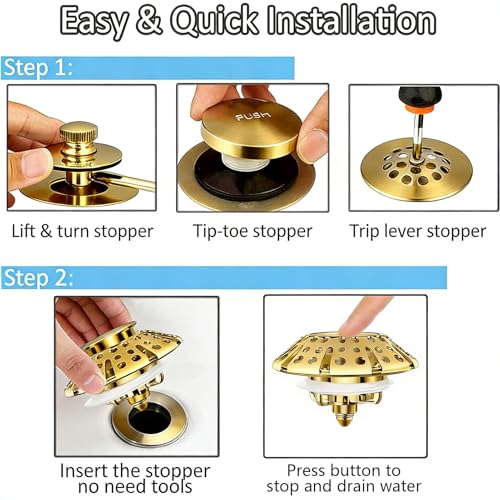 Easy & Quick Installation

Step 1:

PUSH

Lift & turn stopper

Tip-toe stopper

Trip lever stopper

Step 2:

Insert the stopper no need tools

Press button to stop and drain water