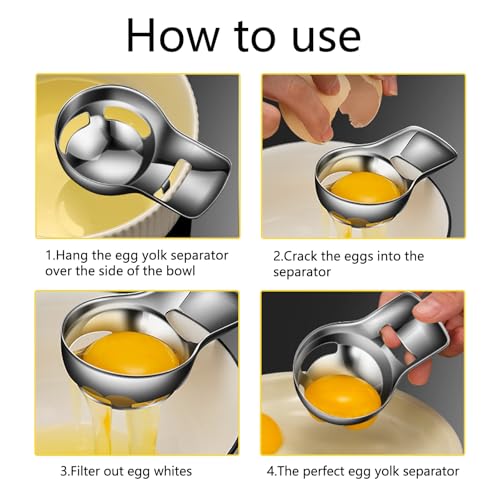 How to use

1.Hang the egg yolk separator over the side of the bowl

2.Crack the eggs into the separator

3.Filter out egg whites

4.The perfect egg yolk separator