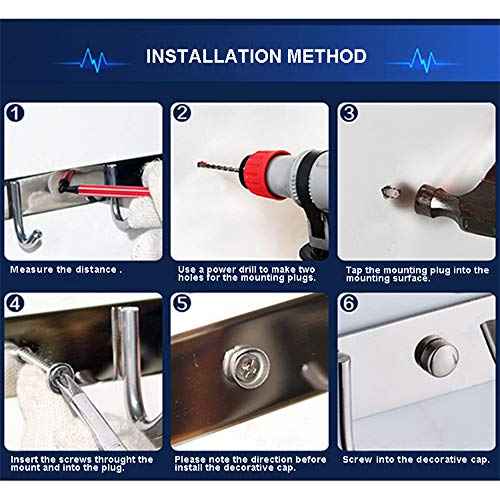 INSTALLATION METHOD

1

Measure the distance .

2

Use a power drill to make two holes for the mounting plugs.

3

Tap the mounting plug into the mounting surface.

4

Insert the screws throught the mount and into the plug.

5

Please note the direction before install the decorative cap.

6

Screw into the decorative cap.