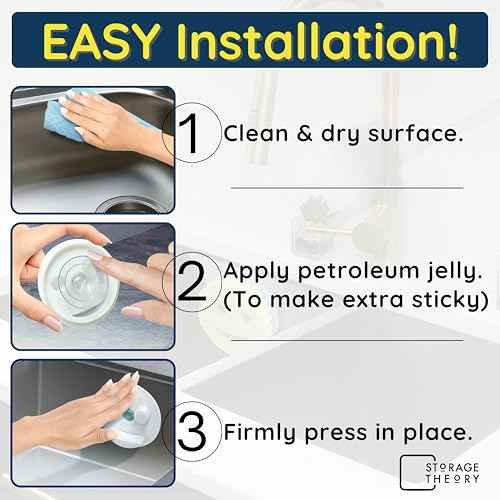 EASY Installation!

1 Clean & dry surface.

2 Apply petroleum jelly. (To make extra sticky)

3 Firmly press in place.

STORAGE THEORY