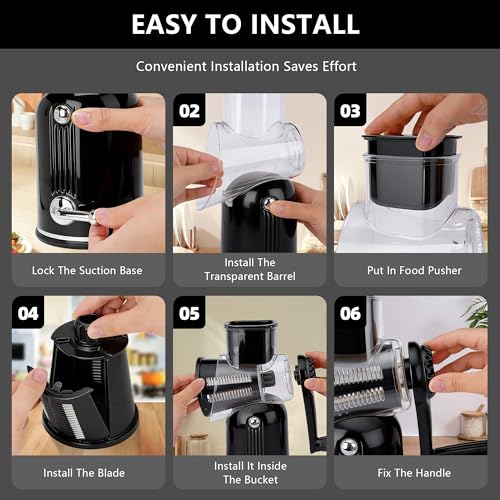 EASY TO INSTALL

Convenient Installation Saves Effort

Lock The Suction Base

02

Install The Transparent Barrel

03

Put In Food Pusher

04

Install The Blade

05

Install It Inside The Bucket

06

Fix The Handle