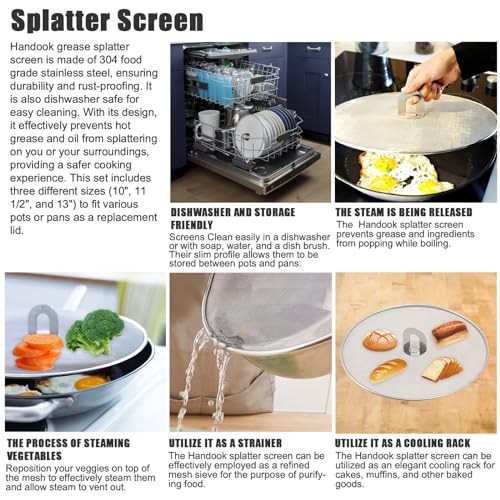 Splatter Screen

Handook grease splatter screen is made of 304 food grade stainless steel, ensuring durability and rust-proofing. It is also dishwasher safe for easy cleaning. With its design, it effectively prevents hot grease and oil from splattering on you or your surroundings, providing a safer cooking experience. This set includes three different sizes (10", 11 1/2", and 13") to fit various pots or pans as a replacement lid.

DISHWASHER AND STORAGE FRIENDLY
Screens Clean easily in a dishwasher or with soap, water, and a dish brush. Their slim profile allows them to be stored between pots and pans.

THE STEAM IS BEING RELEASED
The Handook splatter screen prevents grease and ingredients from popping while boiling.

THE PROCESS OF STEAMING VEGETABLES
Reposition your veggies on top of the mesh to effectively steam them and allow steam to vent out.

UTILIZE IT AS A STRAINER
The Handook splatter screen can be effectively employed as a refined mesh sieve for the purpose of purifying food.

UTILIZE IT AS A COOLING RACK
The Handook splatter screen can be utilized as an elegant cooling rack for cakes, muffins, and other baked goods.