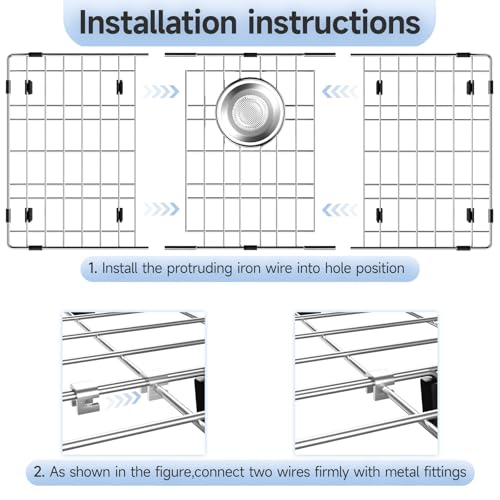 Installation instructions

1. Install the protruding iron wire into hole position

2. As shown in the figure,connect two wires firmly with metal fittings