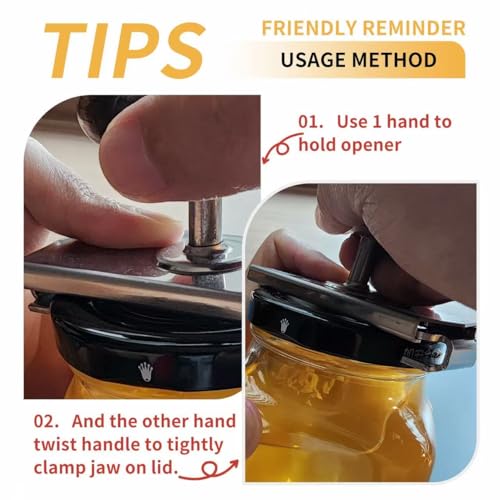 TIPS

FRIENDLY REMINDER

USAGE METHOD

01. Use 1 hand to hold opener

02. And the other hand twist handle to tightly clamp jaw on lid.